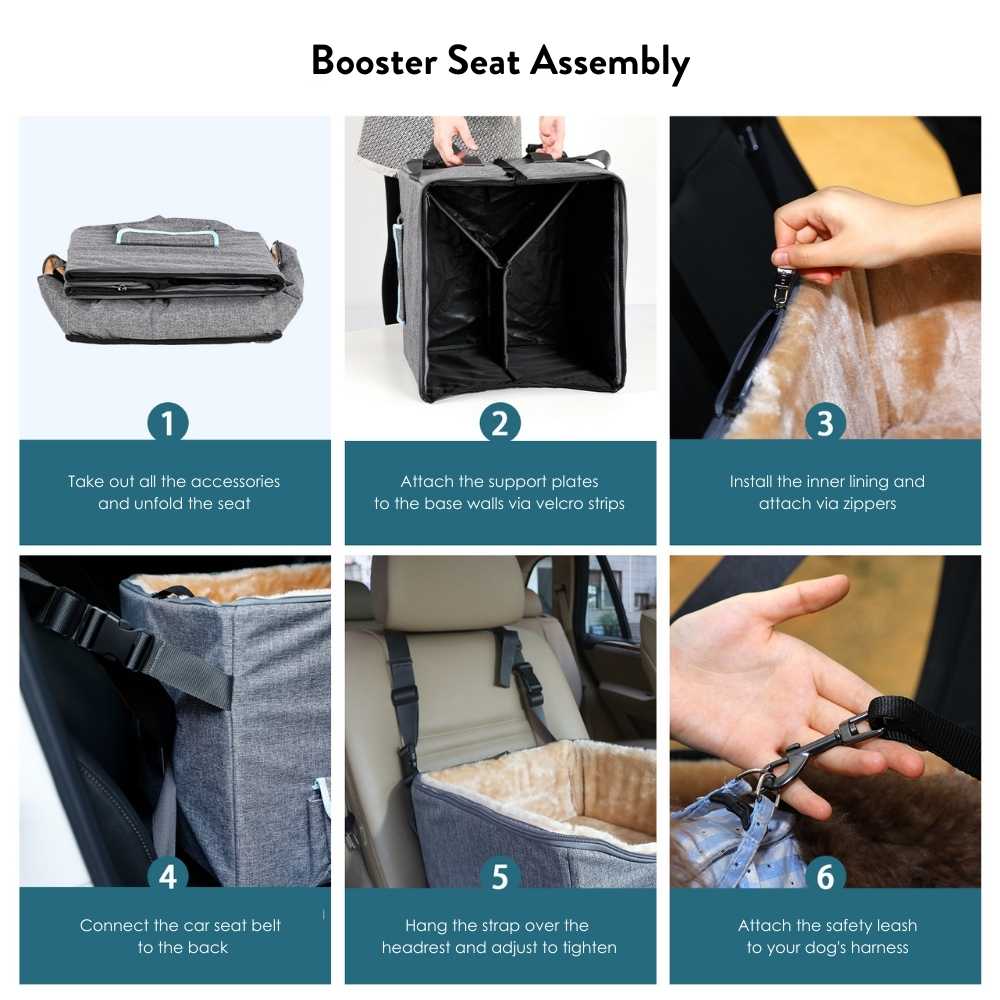 Booster Seat Assembly

1
Take out all the accessories and unfold the seat

2
Attach the support plates to the base walls via velcro strips

3
Install the inner lining and attach via zippers

4
Connect the car seat belt to the back

5
Hang the strap over the headrest and adjust to tighten

6
Attach the safety leash to your dog's harness