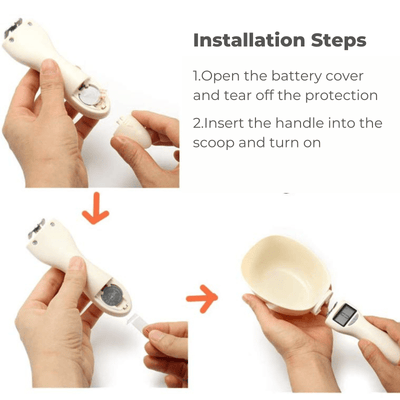 Installation Steps

1.Open the battery cover and tear off the protection

2.Insert the handle into the scoop and turn on