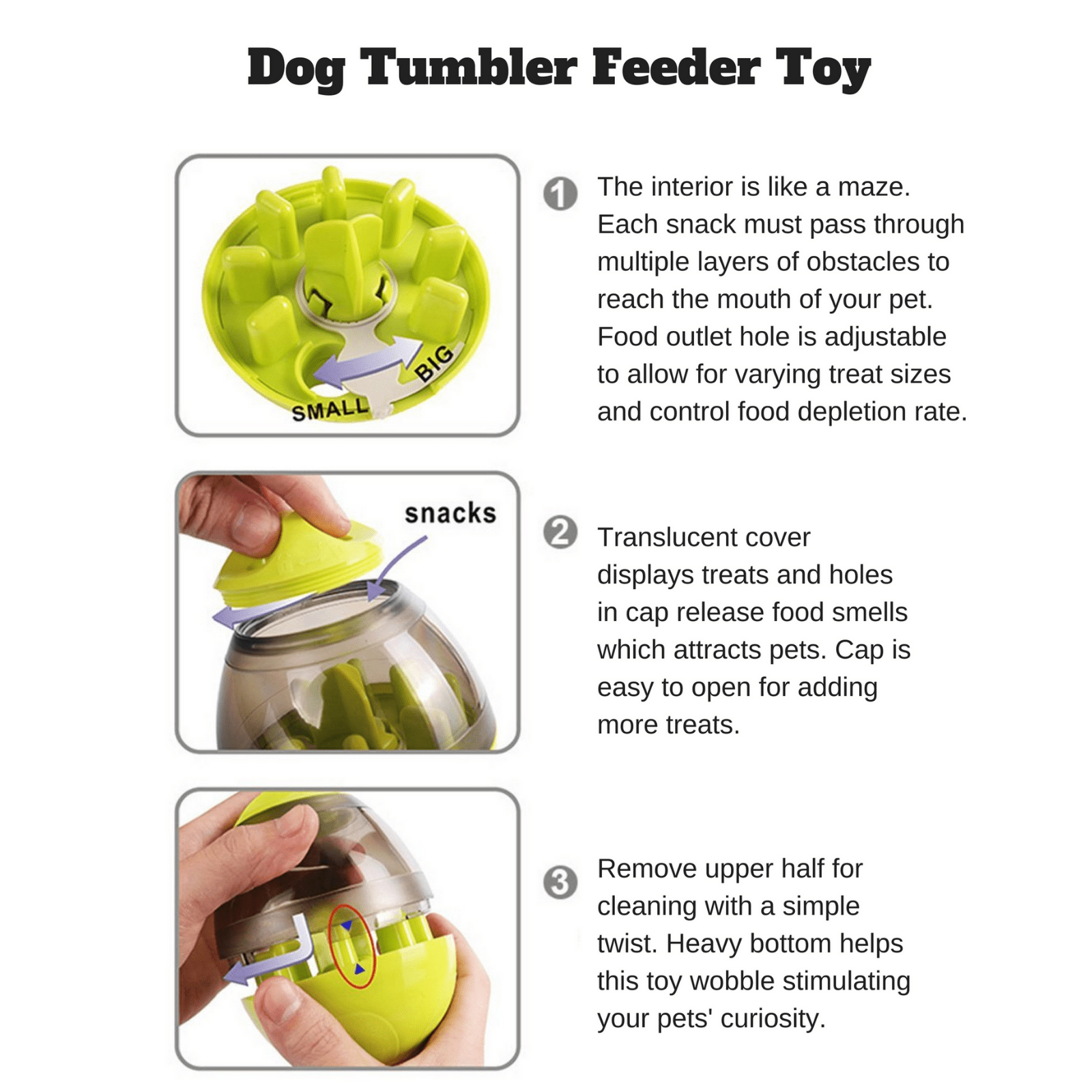 Dog Tumbler Feeder Toy

SMALL
BIG

1 The interior is like a maze. Each snack must pass through multiple layers of obstacles to reach the mouth of your pet. Food outlet hole is adjustable to allow for varying treat sizes and control food depletion rate.

snacks

2 Translucent cover displays treats and holes in cap release food smells which attracts pets. Cap is easy to open for adding more treats.

3 Remove upper half for cleaning with a simple twist. Heavy bottom helps this toy wobble stimulating your pets' curiosity.