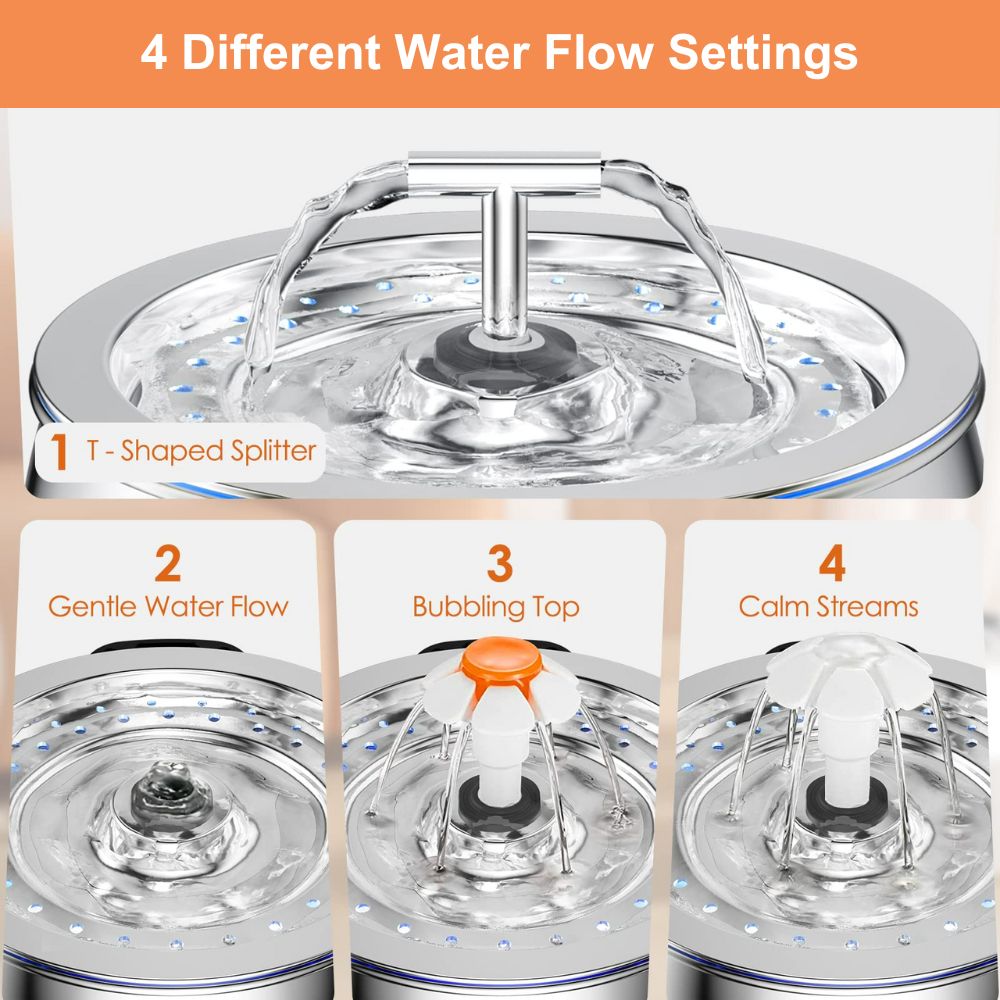 4 Different Water Flow Settings

1 T - Shaped Splitter

2
Gentle Water Flow

3
Bubbling Top

4
Calm Streams