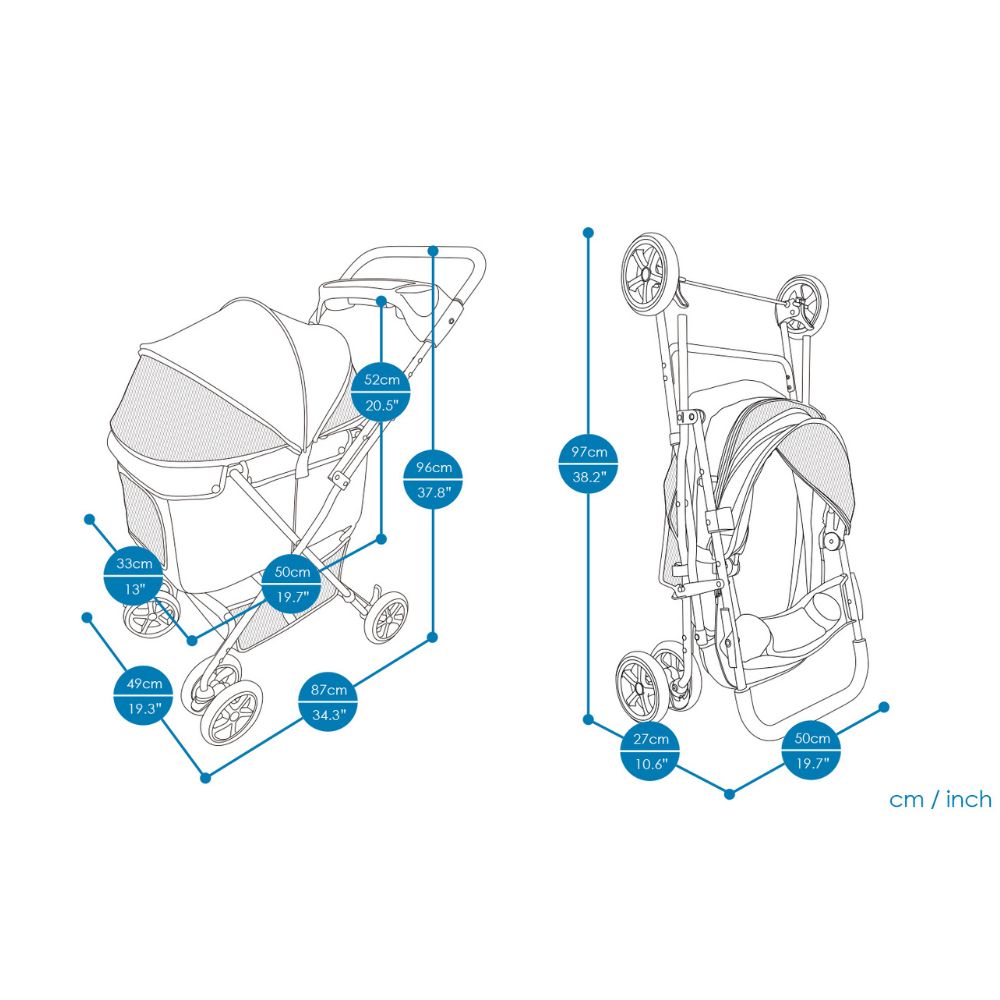 52cm
20.5"

96cm
37.8"

33cm
13"

50cm
19.7"

49cm
19.3"

87cm
34.3"

97cm
38.2"

27cm
10.6"

50cm
19.7"

cm / inch