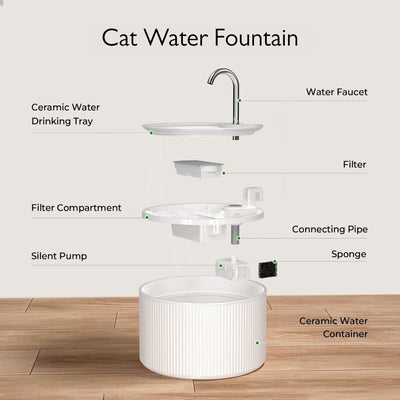 Cat Water Fountain

Water Faucet

Ceramic Water Drinking Tray

Filter

Filter Compartment

Connecting Pipe

Silent Pump

Sponge

Ceramic Water Container